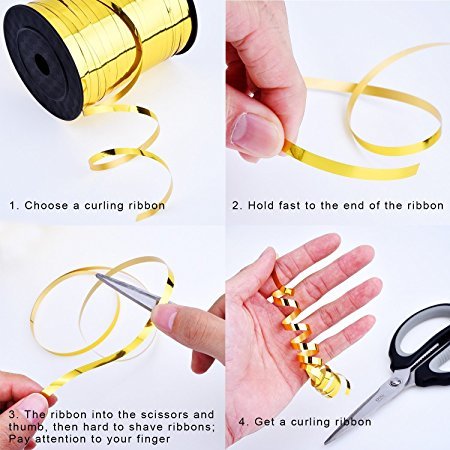 1. Choose a curling ribbon

2. Hold fast to the end of the ribbon

3. The ribbon into the scissors and thumb, then hard to shave ribbons; Pay attention to your finger

4. Get a curling ribbon