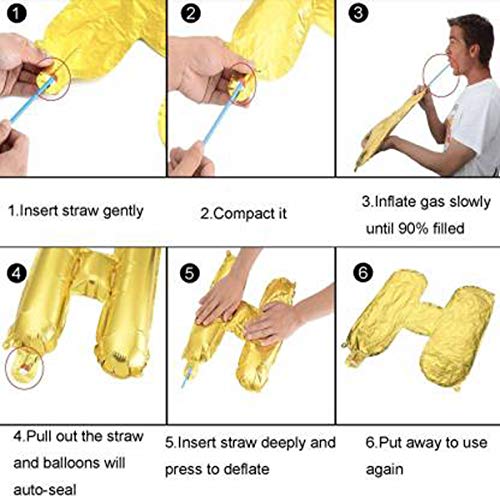 1

2

3

1.Insert straw gently

2.Compact it

3.Inflate gas slowly until 90% filled

4

5

6

4.Pull out the straw and balloons will auto-seal

5.Insert straw deeply and press to deflate

6.Put away to use again