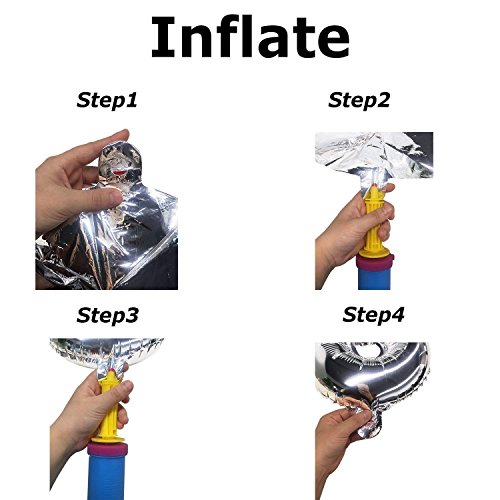 Inflate

Step1

Step2

Step3

Step4