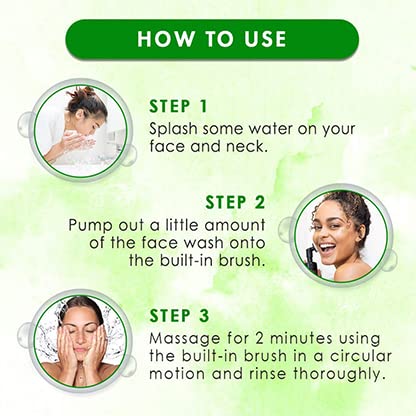 HOW TO USE

STEP 1
Splash some water on your face and neck.

STEP 2
Pump out a little amount of the face wash onto the built-in brush.

STEP 3
Massage for 2 minutes using the built-in brush in a circular motion and rinse thoroughly.