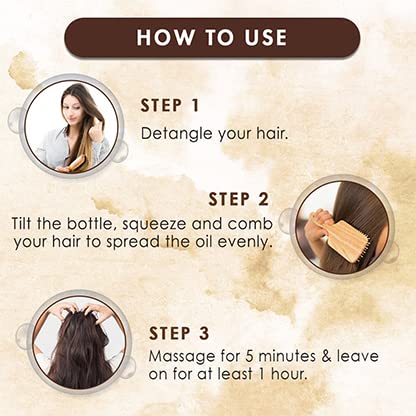 HOW TO USE

STEP 1
Detangle your hair.

STEP 2
Tilt the bottle, squeeze and comb your hair to spread the oil evenly.

STEP 3
Massage for 5 minutes & leave on for at least 1 hour.