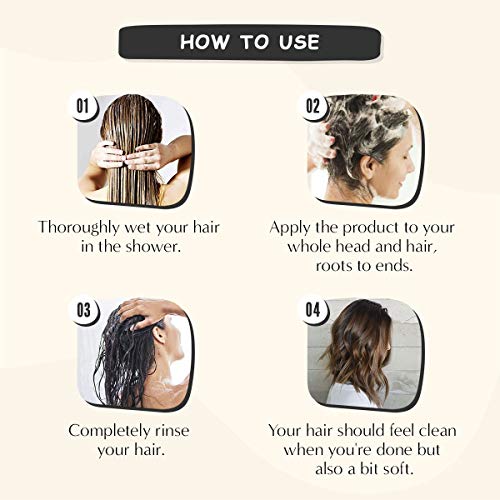 HOW TO USE

01

Thoroughly wet your hair in the shower.

02

Apply the product to your whole head and hair, roots to ends.

03

Completely rinse your hair.

04

Your hair should feel clean when you're done but also a bit soft.