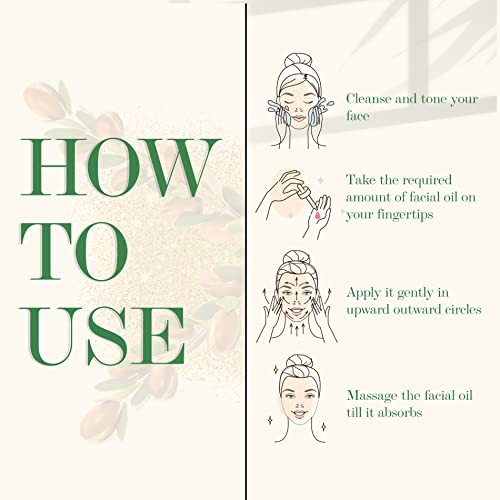 HOW
TO
USE

Cleanse and tone your face

Take the required amount of facial oil on your fingertips

Apply it gently in upward outward circles

Massage the facial oil till it absorbs