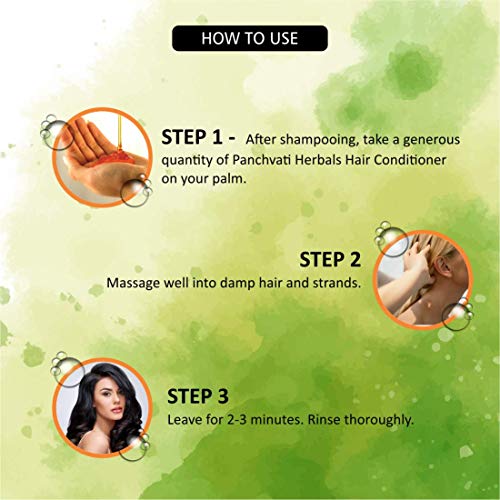 HOW TO USE

STEP 1 - After shampooing, take a generous quantity of Panchvati Herbals Hair Conditioner on your palm.

STEP 2
Massage well into damp hair and strands.

STEP 3
Leave for 2-3 minutes. Rinse thoroughly.