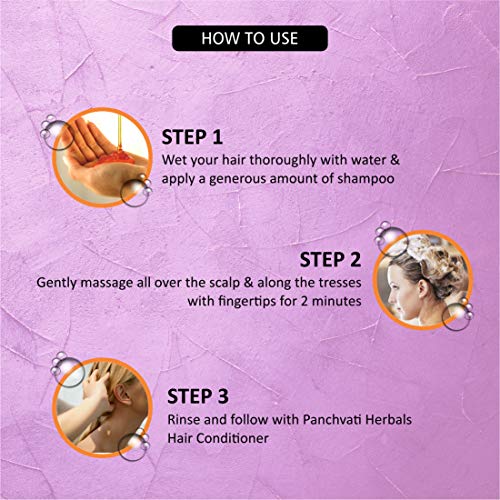 HOW TO USE

STEP 1
Wet your hair thoroughly with water & apply a generous amount of shampoo

STEP 2
Gently massage all over the scalp & along the tresses with fingertips for 2 minutes

STEP 3
Rinse and follow with Panchvati Herbals Hair Conditioner