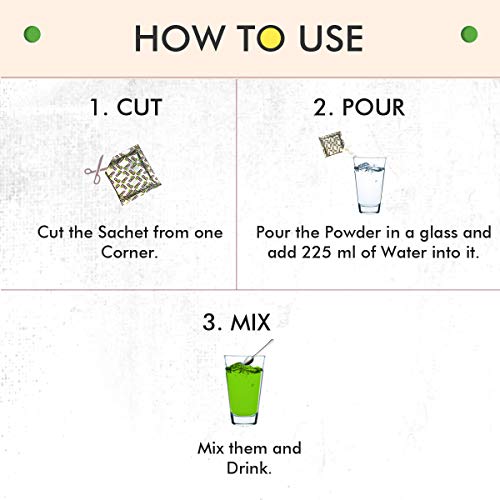 HOW TO USE

1. CUT

Cut the Sachet from one Corner.

2. POUR

Pour the Powder in a glass and add 225 ml of Water into it.

3. MIX

Mix them and Drink.