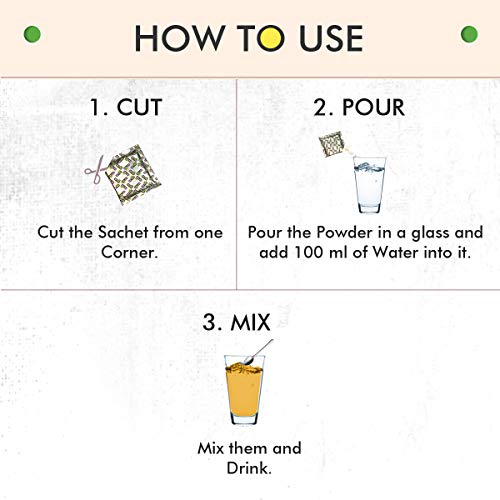 HOW TO USE

1. CUT

Cut the Sachet from one Corner.

2. POUR

Pour the Powder in a glass and add 100 ml of Water into it.

3. MIX

Mix them and Drink.