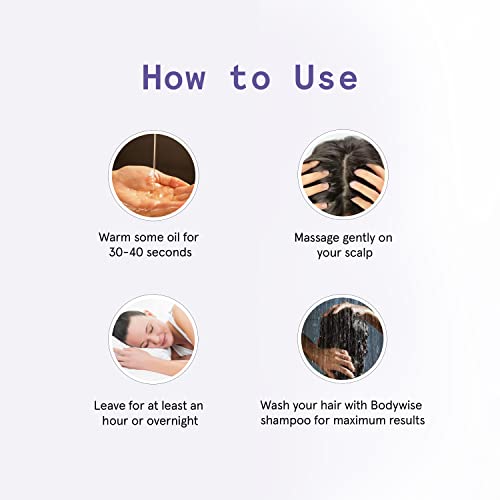 How to Use

Warm some oil for 30-40 seconds

Massage gently on your scalp

Leave for at least an hour or overnight

Wash your hair with Bodywise shampoo for maximum results