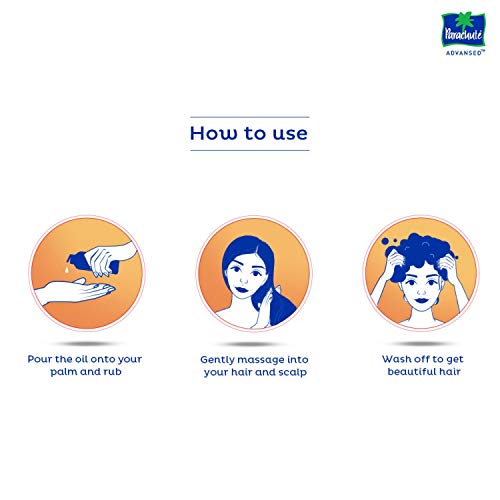 Parachute
ADVANSED™

How to use

Pour the oil onto your palm and rub

Gently massage into your hair and scalp

Wash off to get beautiful hair