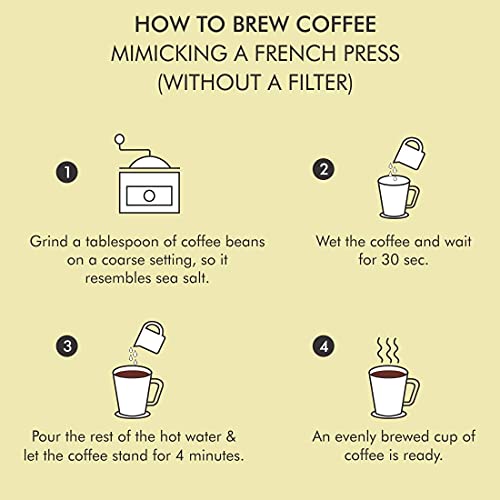 HOW TO BREW COFFEE
MIMICKING A FRENCH PRESS
(WITHOUT A FILTER)

1

Grind a tablespoon of coffee beans on a coarse setting, so it resembles sea salt.

2

Wet the coffee and wait for 30 sec.

3

Pour the rest of the hot water & let the coffee stand for 4 minutes.

4

An evenly brewed cup of coffee is ready.