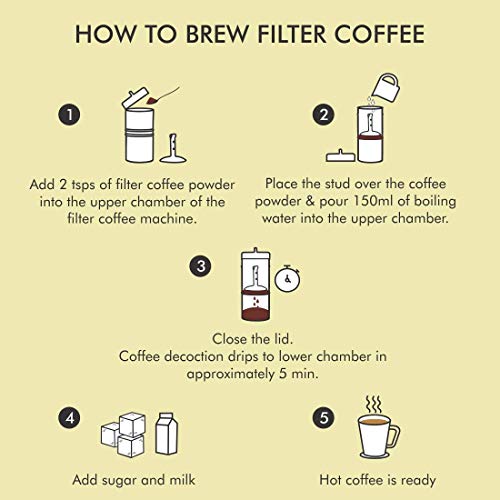 HOW TO BREW FILTER COFFEE

1

Add 2 tsps of filter coffee powder into the upper chamber of the filter coffee machine.

2

Place the stud over the coffee powder & pour 150ml of boiling water into the upper chamber.

3

Close the lid.
Coffee decoction drips to lower chamber in approximately 5 min.

4

Add sugar and milk

5

Hot coffee is ready