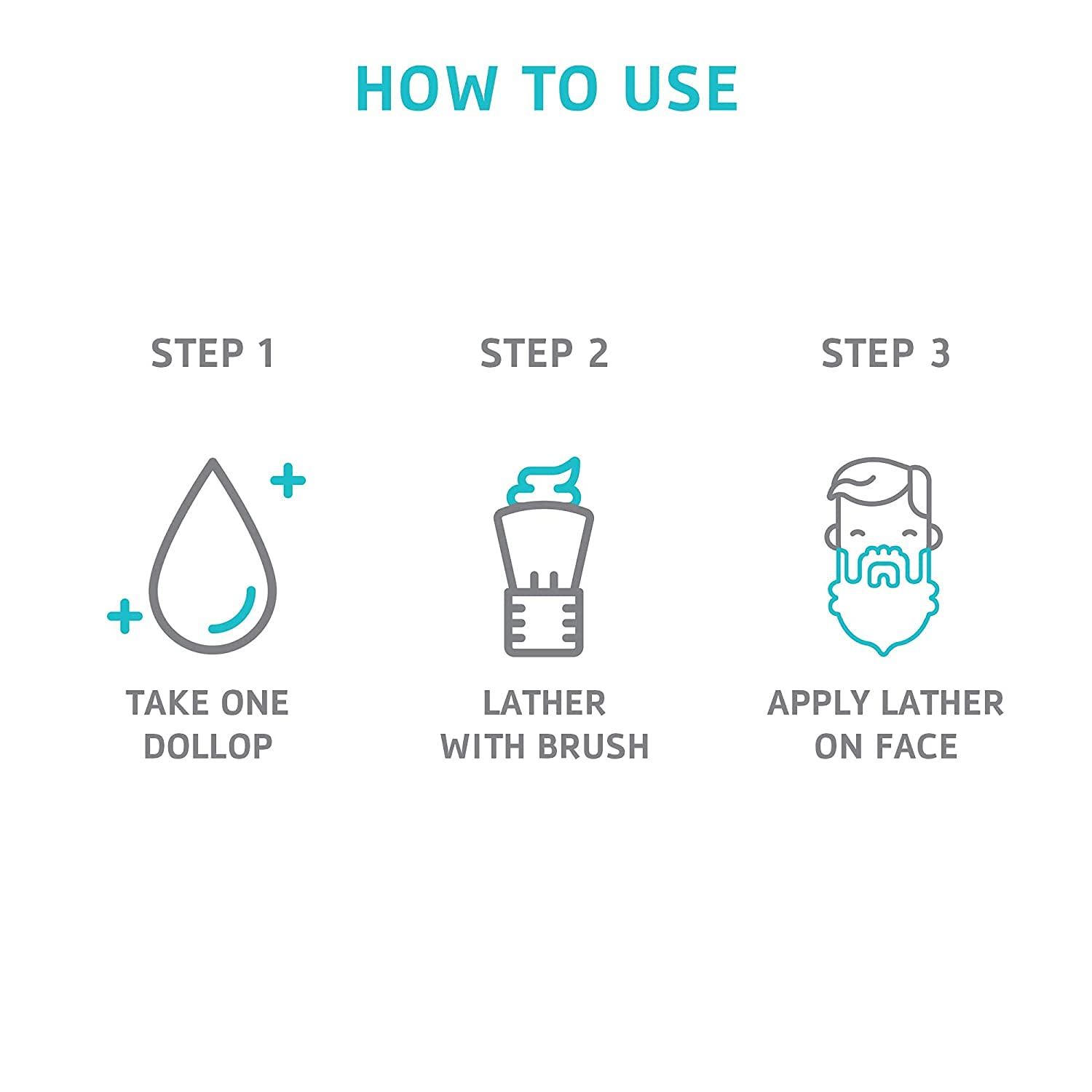 HOW TO USE

STEP 1

TAKE ONE DOLLOP

STEP 2

LATHER WITH BRUSH

STEP 3

APPLY LATHER ON FACE