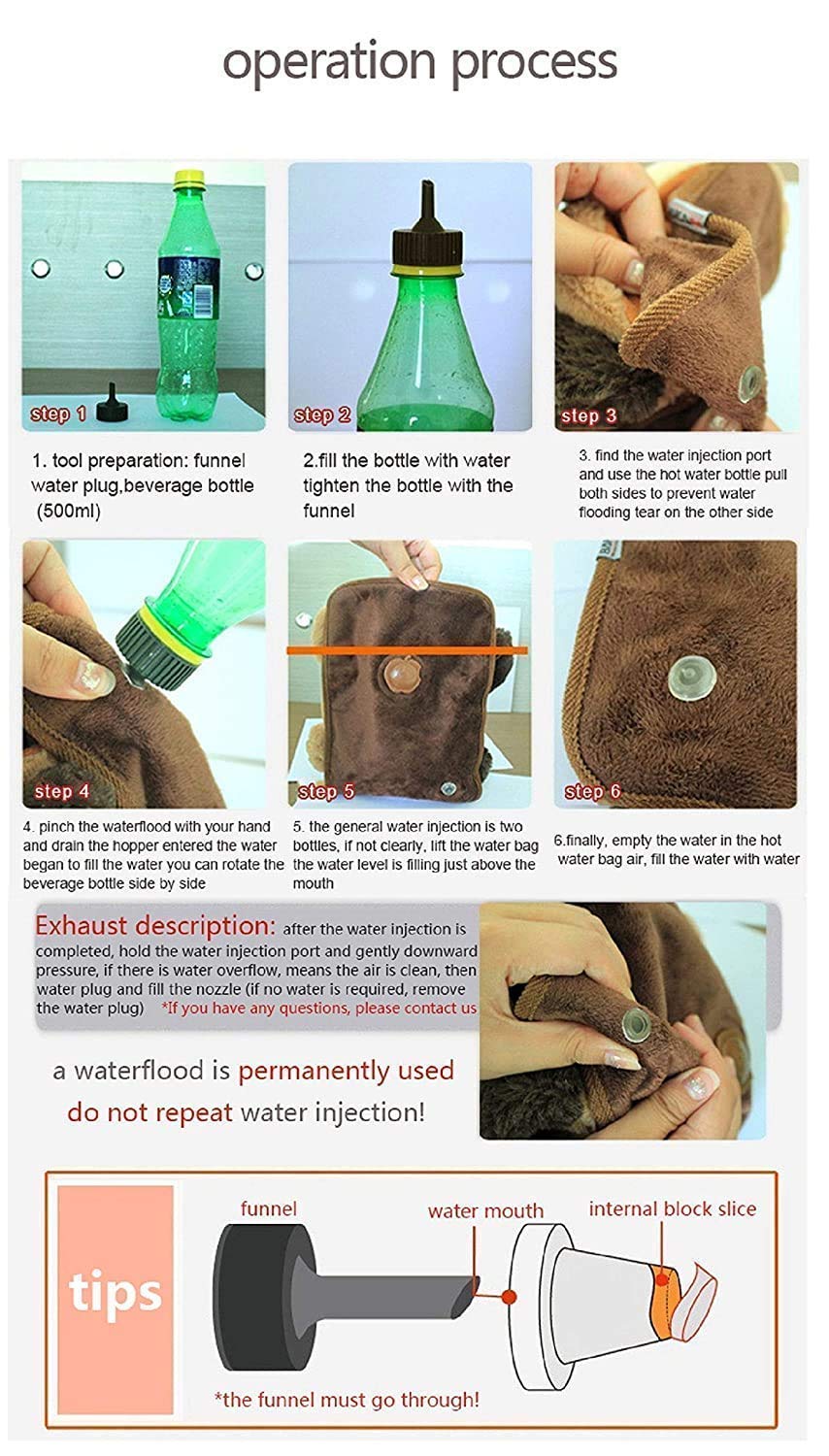 operation process

step 1

1. tool preparation: funnel water plug,beverage bottle (500ml)

step 2

2.fill the bottle with water tighten the bottle with the funnel

step 3

3. find the water injection port and use the hot water bottle pull both sides to prevent water flooding tear on the other side

step 4

4. pinch the waterflood with your hand and drain the hopper entered the water began to fill the water you can rotate the beverage bottle side by side

step 5

5. the general water injection is two bottles, if not clearly, lift the water bag the water level is filling just above the mouth

step 6

6.finally, empty the water in the hot water bag air, fill the water with water

Exhaust description: after the water injection is completed, hold the water injection port and gently downward pressure, if there is water overflow, means the air is clean, then water plug and fill the nozzle (if no water is required, remove the water plug) *If you have any questions, please contact us

a waterflood is permanently used do not repeat water injection!

tips

funnel

water mouth

internal block slice

*the funnel must go through!