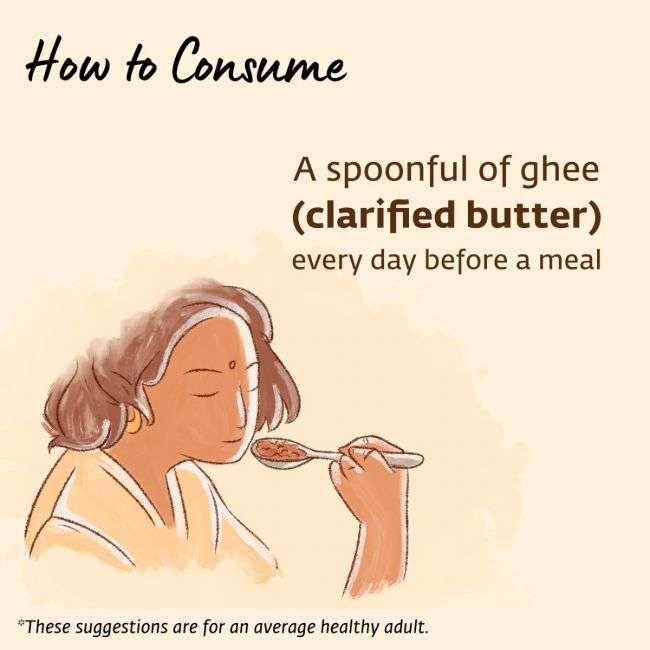 How to Consume

A spoonful of ghee
(clarified butter)
every day before a meal

*These suggestions are for an average healthy adult.