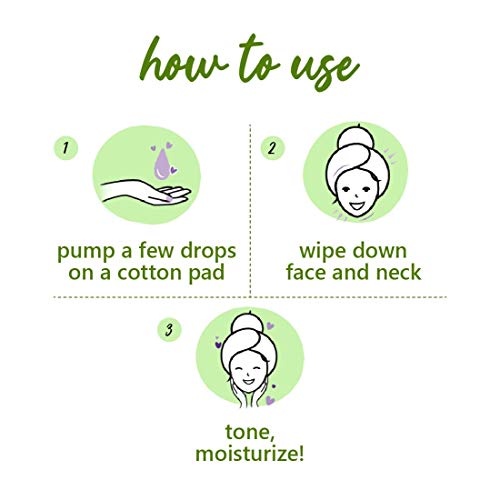 how to use

1

pump a few drops on a cotton pad

2

wipe down face and neck

3

tone, moisturize!