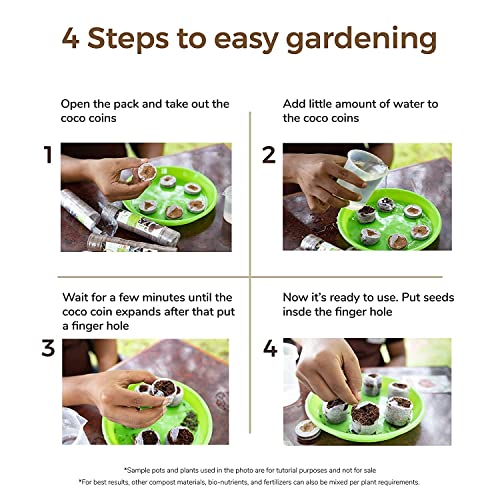 4 Steps to easy gardening

Open the pack and take out the coco coins

1

Add little amount of water to the coco coins

2

Wait for a few minutes until the coco coin expands after that put a finger hole

3

Now it's ready to use. Put seeds insde the finger hole

4

*Sample pots and plants used in the photo are for tutorial purposes and not for sale
*For best results, other compost materials, bio-nutrients, and fertilizers can also be mixed per plant requirements.