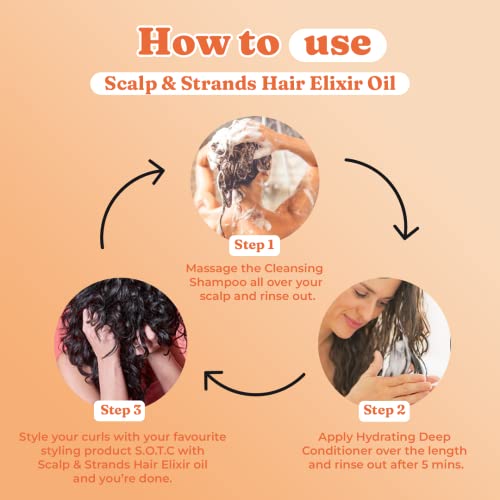 How to use

Scalp & Strands Hair Elixir Oil

Step 1

Massage the Cleansing Shampoo all over your scalp and rinse out.

Step 2

Apply Hydrating Deep Conditioner over the length and rinse out after 5 mins.

Step 3

Style your curls with your favourite styling product S.O.T.C with Scalp & Strands Hair Elixir oil and you're done.