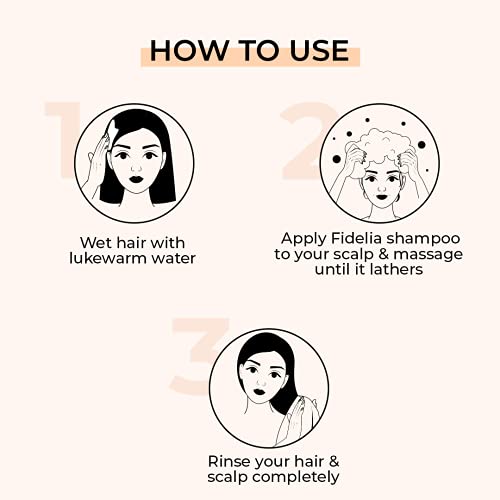 HOW TO USE

1

Wet hair with lukewarm water

2

Apply Fidelia shampoo to your scalp & massage until it lathers

3

Rinse your hair & scalp completely