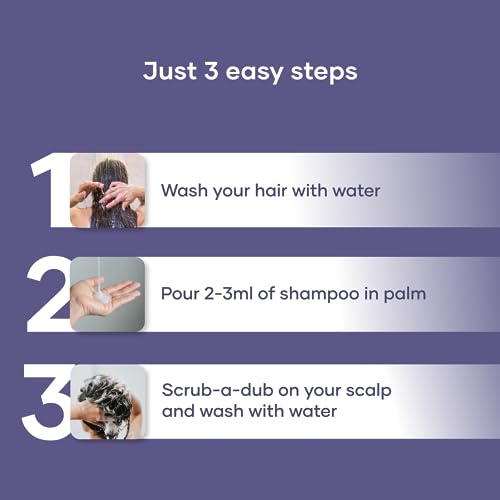 Just 3 easy steps

1 Wash your hair with water

2 Pour 2-3ml of shampoo in palm

3 Scrub-a-dub on your scalp and wash with water