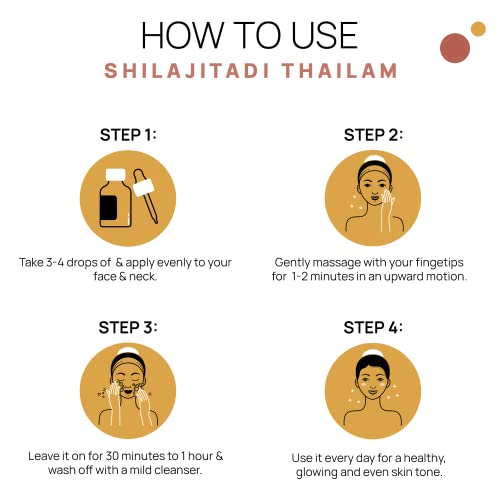 HOW TO USE
SHILAJITADI THAILAM

STEP 1:

Take 3-4 drops of & apply evenly to your face & neck.

STEP 2:

Gently massage with your fingetips for 1-2 minutes in an upward motion.

STEP 3:

Leave it on for 30 minutes to 1 hour & wash off with a mild cleanser.

STEP 4:

Use it every day for a healthy, glowing and even skin tone.