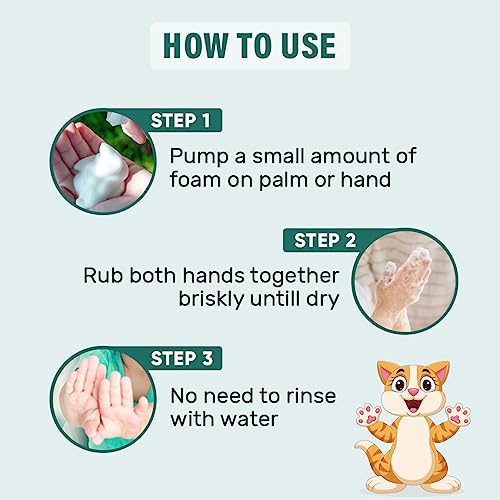 HOW TO USE

STEP 1

Pump a small amount of foam on palm or hand

STEP 2

Rub both hands together briskly untill dry

STEP 3

No need to rinse with water