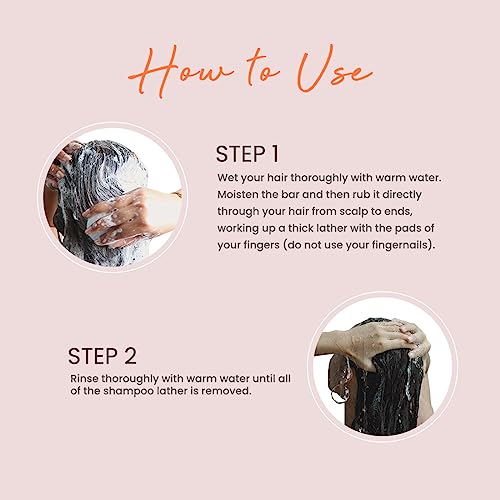 How to Use

STEP 1

Wet your hair thoroughly with warm water. Moisten the bar and then rub it directly through your hair from scalp to ends, working up a thick lather with the pads of your fingers (do not use your fingernails).

STEP 2

Rinse thoroughly with warm water until all of the shampoo lather is removed.