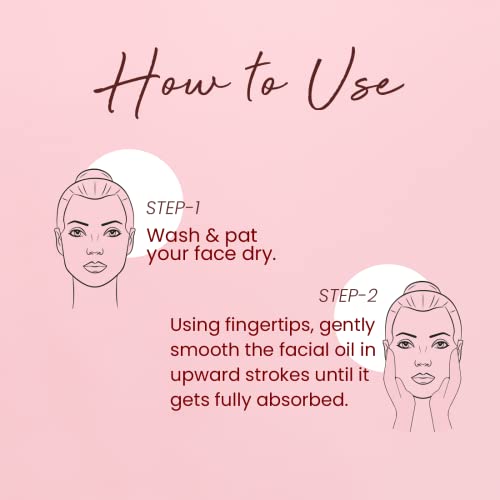 How to Use

STEP-1
Wash & pat your face dry.

STEP-2
Using fingertips, gently smooth the facial oil in upward strokes until it gets fully absorbed.