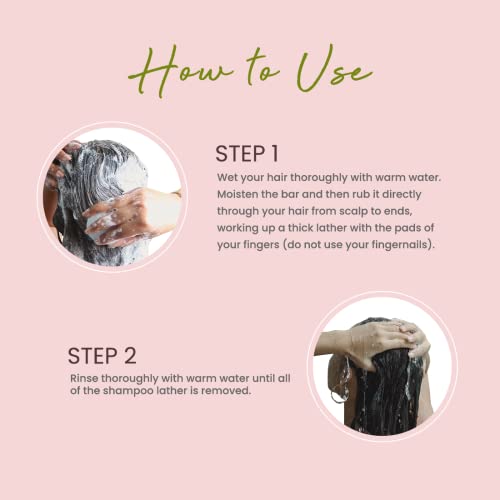 How to Use

STEP 1

Wet your hair thoroughly with warm water. Moisten the bar and then rub it directly through your hair from scalp to ends, working up a thick lather with the pads of your fingers (do not use your fingernails).

STEP 2

Rinse thoroughly with warm water until all of the shampoo lather is removed.