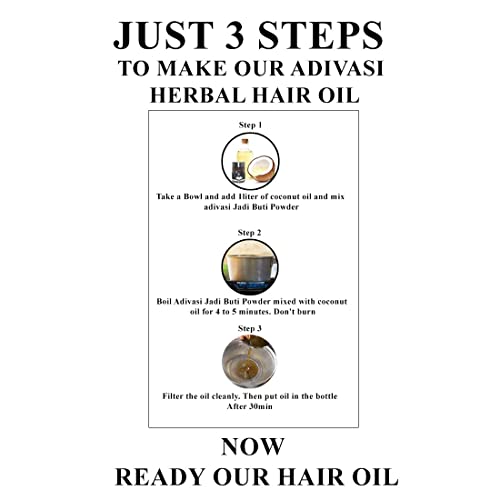 JUST 3 STEPS
TO MAKE OUR ADIVASI HERBAL HAIR OIL

Step 1

Take a Bowl and add 1liter of coconut oil and mix adivasi Jadi Buti Powder

Step 2

Boil Adivasi Jadi Buti Powder mixed with coconut oil for 4 to 5 minutes. Don't burn

Step 3

Filter the oil cleanly. Then put oil in the bottle After 30min

NOW
READY OUR HAIR OIL