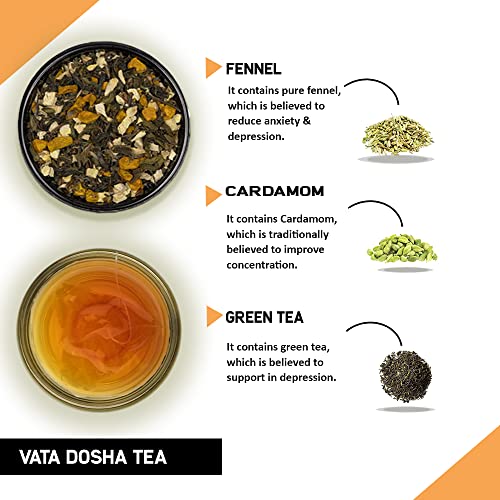 FENNEL

It contains pure fennel, which is believed to reduce anxiety & depression.

CARDAMOM

It contains Cardamom, which is traditionally believed to improve concentration.

GREEN TEA

It contains green tea, which is believed to support in depression.

VATA DOSHA TEA