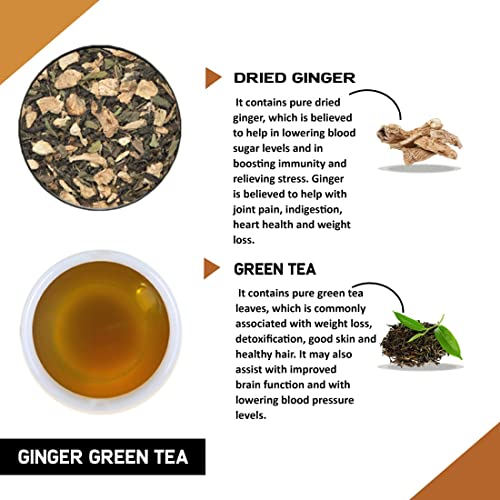 DRIED GINGER

It contains pure dried ginger, which is believed to help in lowering blood sugar levels and in boosting immunity and relieving stress. Ginger is believed to help with joint pain, indigestion, heart health and weight loss.

GREEN TEA

It contains pure green tea leaves, which is commonly associated with weight loss, detoxification, good skin and healthy hair. It may also assist with improved brain function and with lowering blood pressure levels.

GINGER GREEN TEA