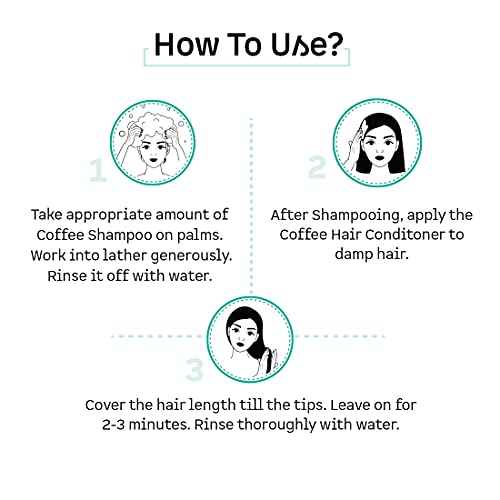 How To Use?

1

Take appropriate amount of Coffee Shampoo on palms. Work into lather generously. Rinse it off with water.

2

After Shampooing, apply the Coffee Hair Conditoner to damp hair.

3

Cover the hair length till the tips. Leave on for 2-3 minutes. Rinse thoroughly with water.