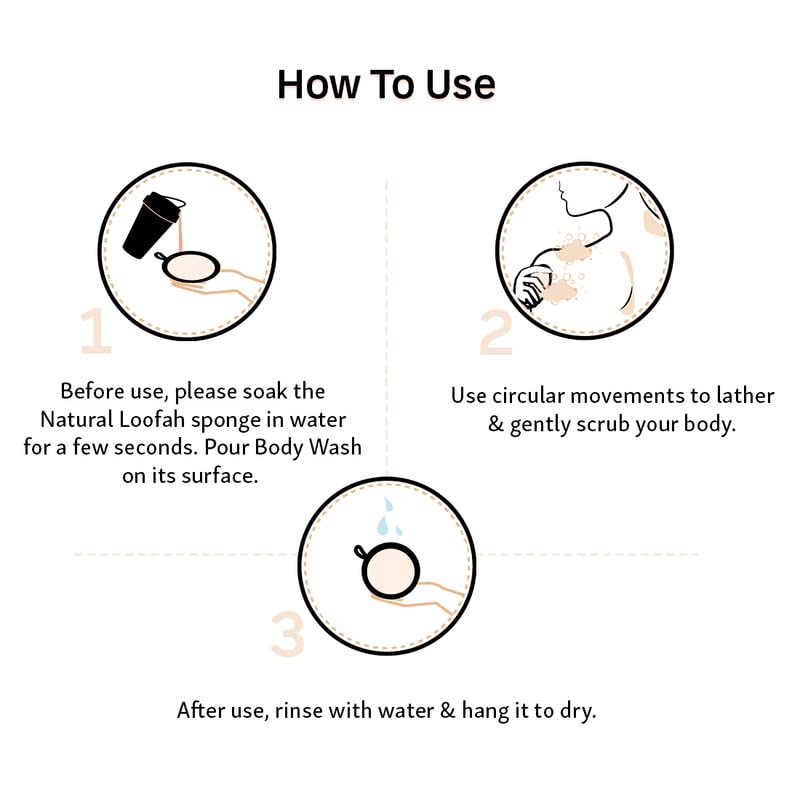 How To Use

1

Before use, please soak the Natural Loofah sponge in water for a few seconds. Pour Body Wash on its surface.

2

Use circular movements to lather & gently scrub your body.

3

After use, rinse with water & hang it to dry.