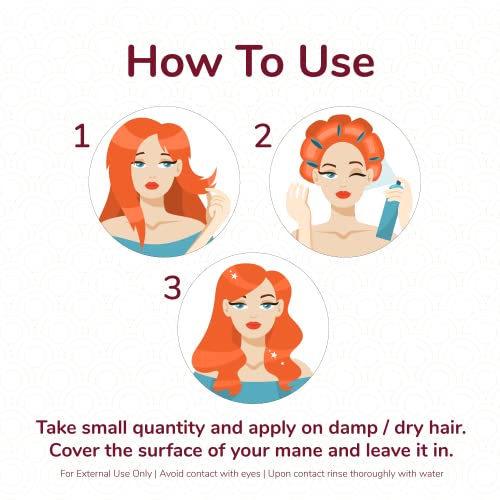 How To Use

1

2

3

Take small quantity and apply on damp / dry hair. Cover the surface of your mane and leave it in.

For External Use Only | Avoid contact with eyes | Upon contact rinse thoroughly with water