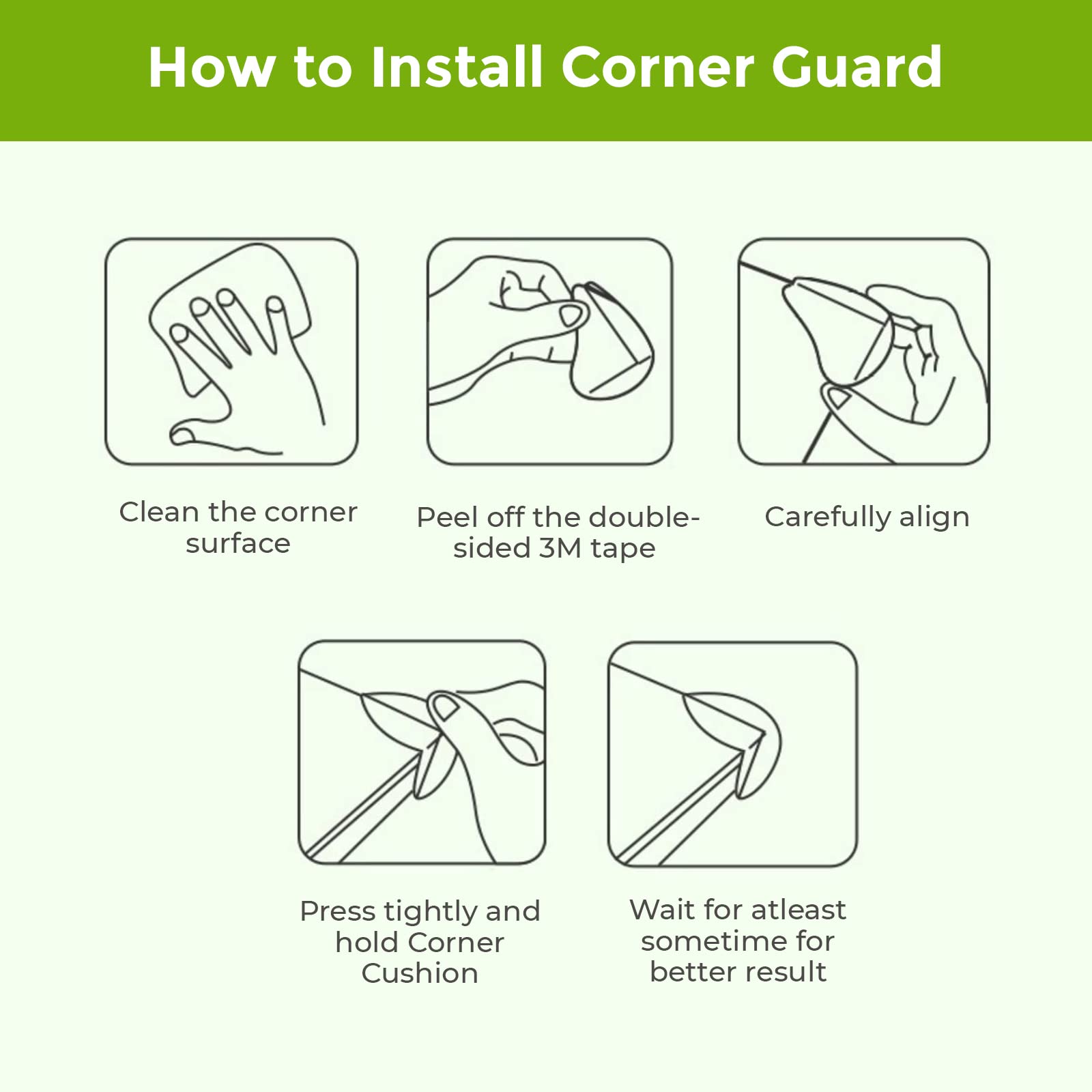 How to Install Corner Guard

Clean the corner surface

Peel off the double-sided 3M tape

Carefully align

Press tightly and hold Corner Cushion

Wait for atleast sometime for better result