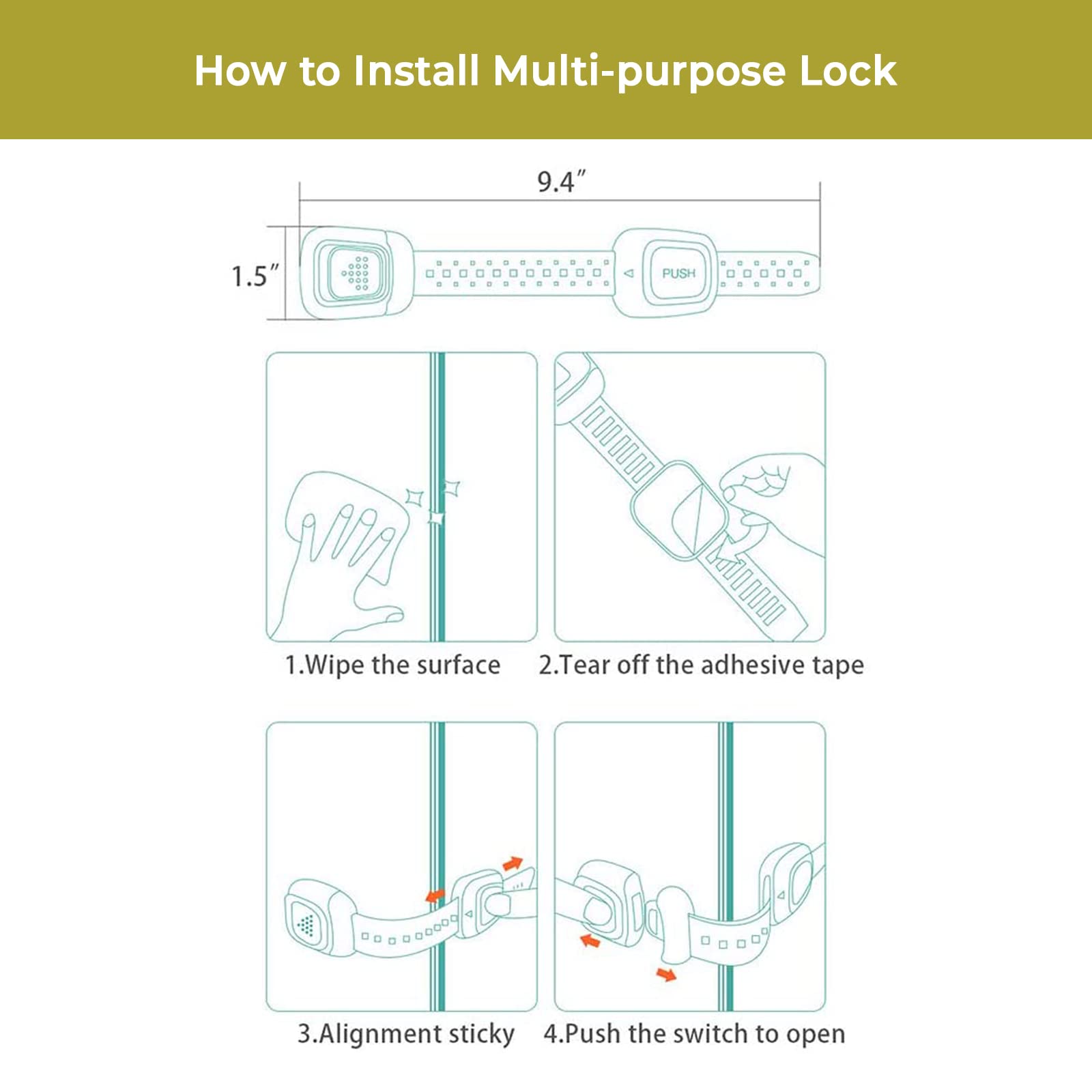 How to Install Multi-purpose Lock

9.4″

1.5″

PUSH

1.Wipe the surface

2.Tear off the adhesive tape

3.Alignment sticky

4.Push the switch to open