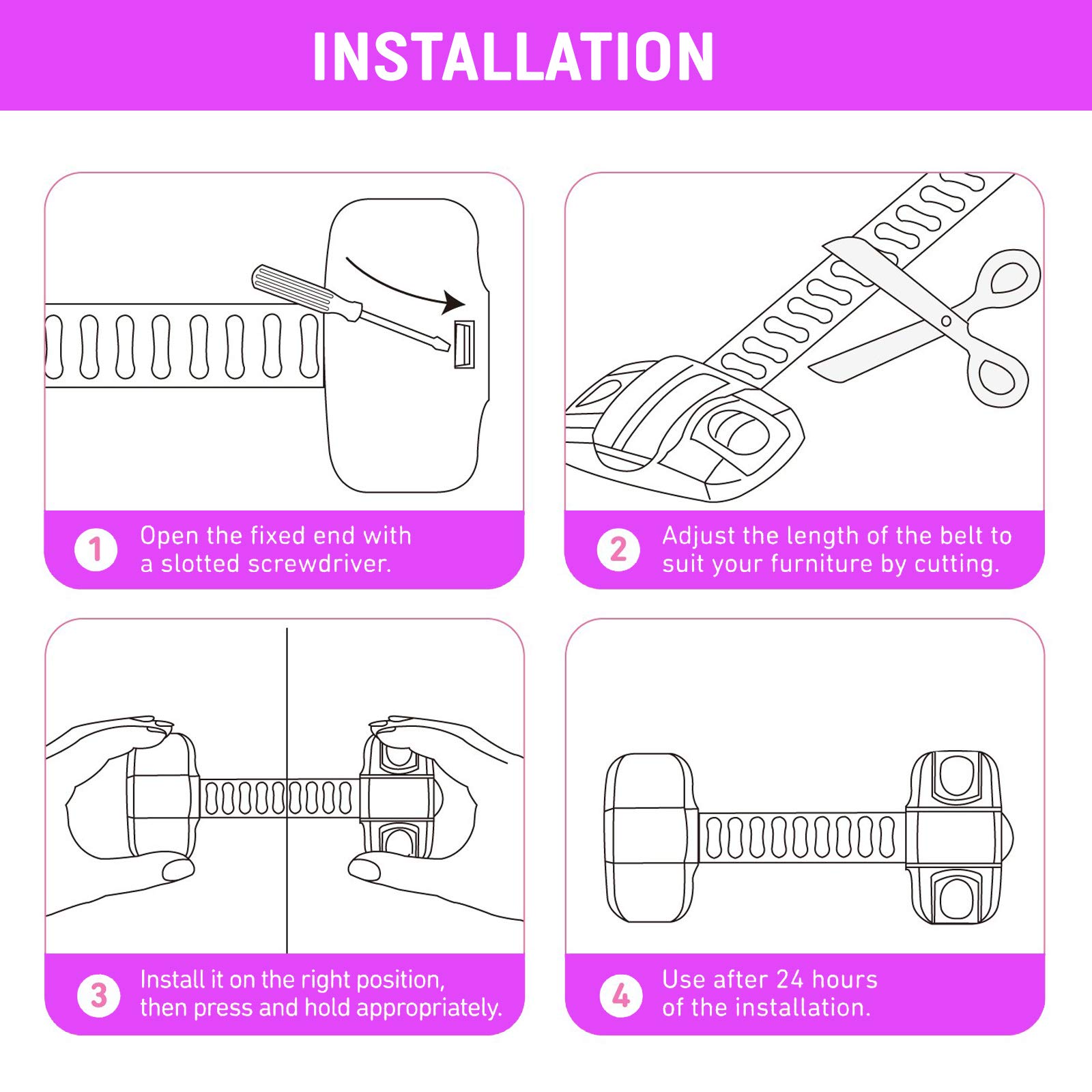 INSTALLATION

1 Open the fixed end with a slotted screwdriver.

2 Adjust the length of the belt to suit your furniture by cutting.

3 Install it on the right position, then press and hold appropriately.

4 Use after 24 hours of the installation.