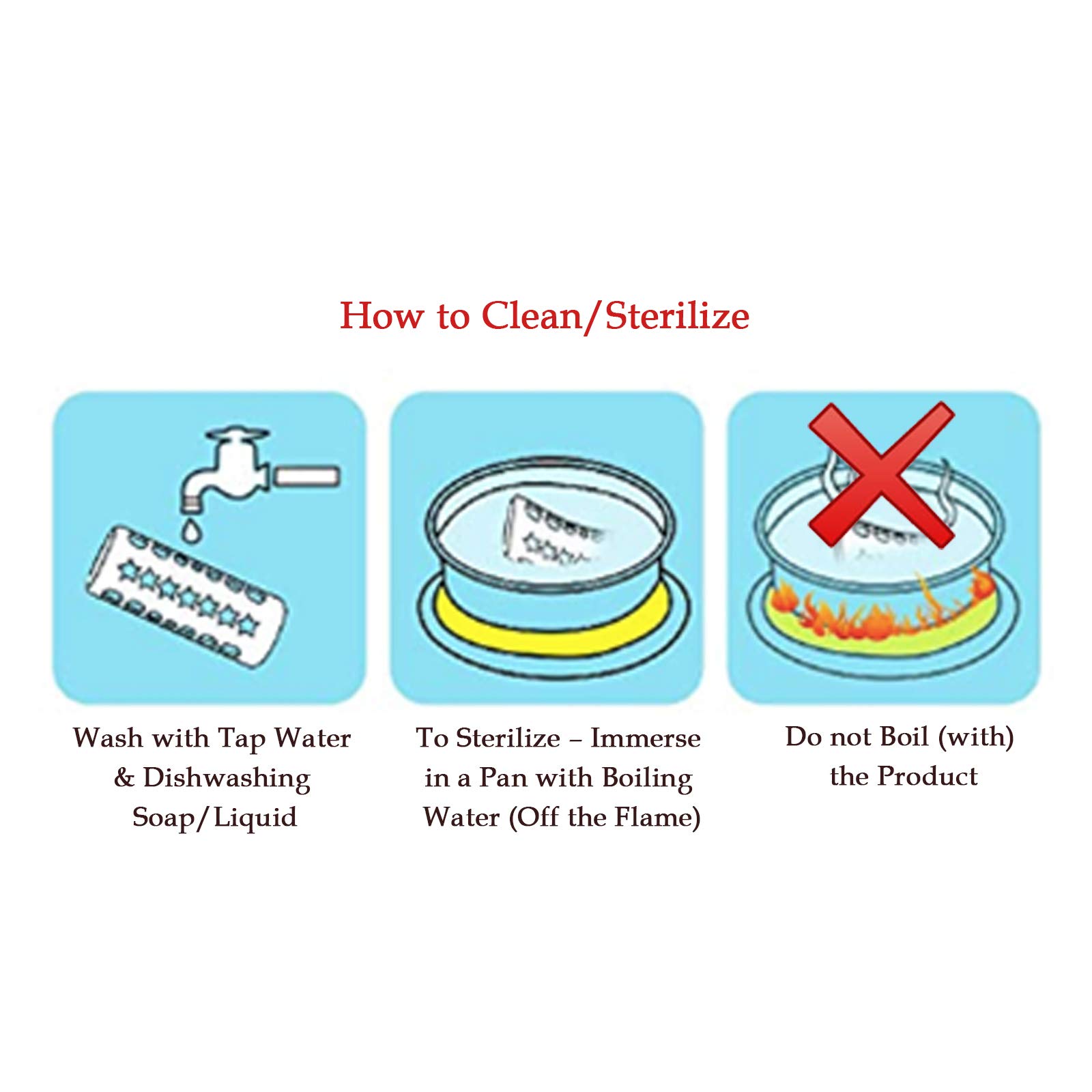 How to Clean/Sterilize

Wash with Tap Water & Dishwashing Soap/Liquid

To Sterilize – Immerse in a Pan with Boiling Water (Off the Flame)

Do not Boil (with) the Product