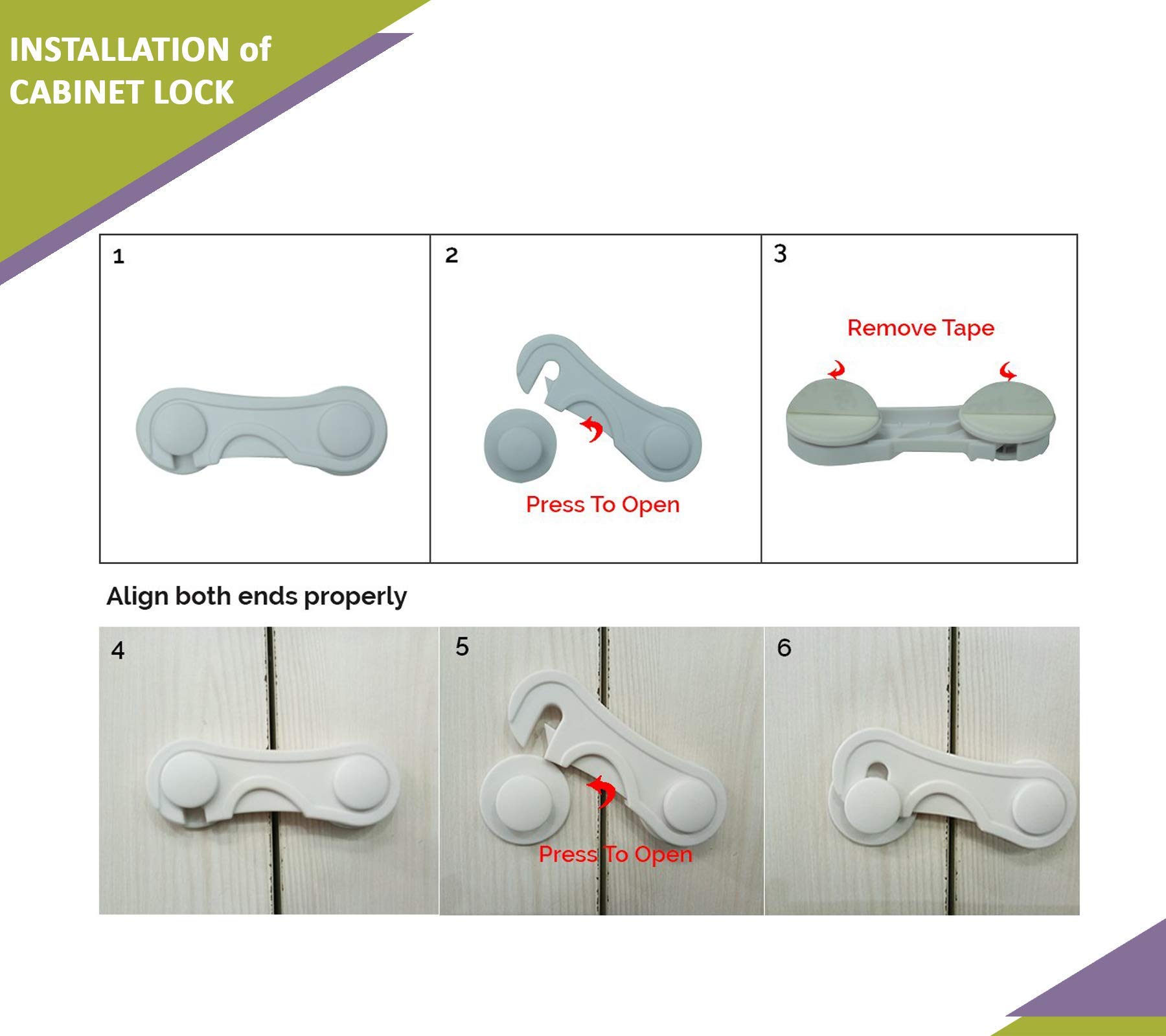 INSTALLATION of CABINET LOCK

1

2

Press To Open

3

Remove Tape

Align both ends properly

4

5

Press To Open

6