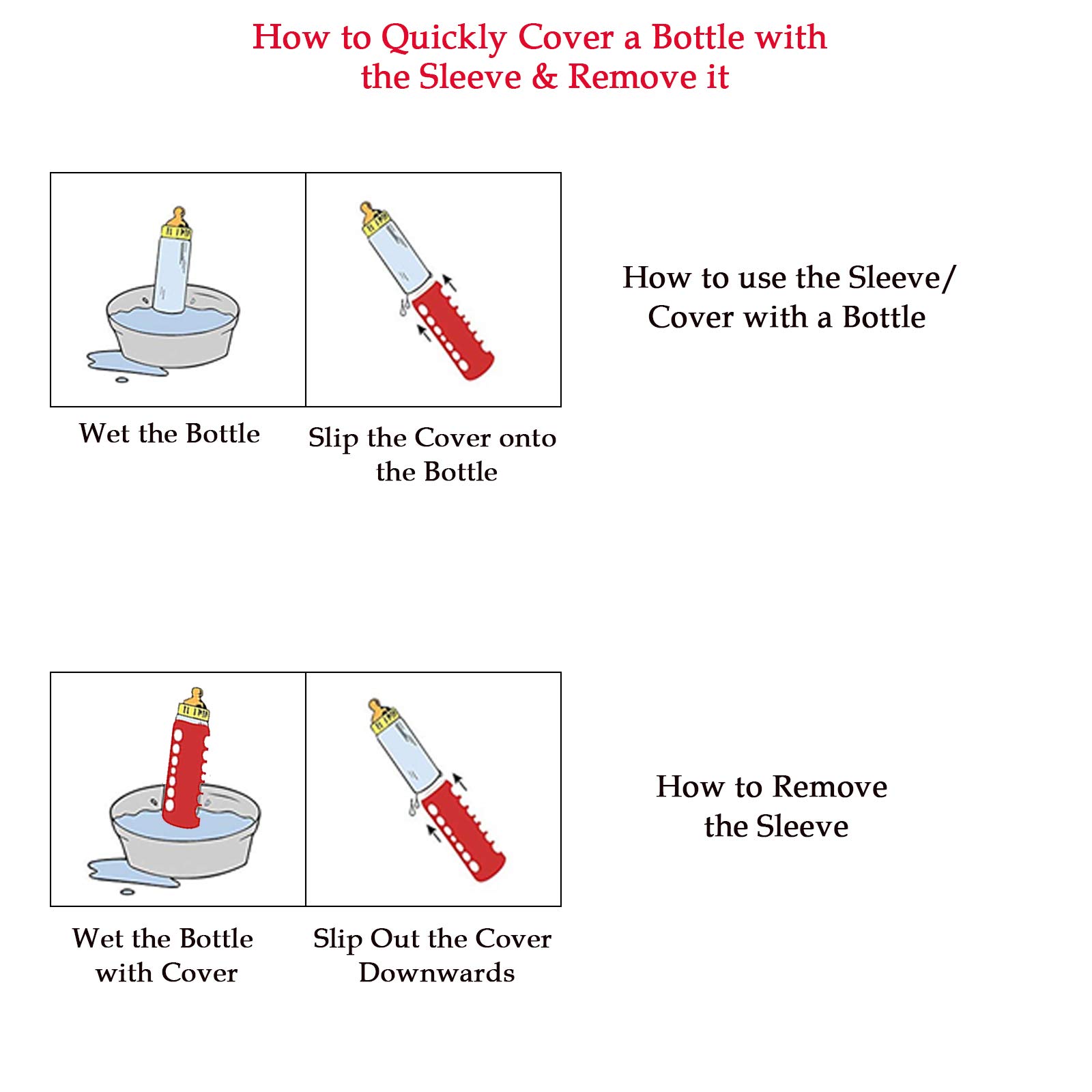 How to Quickly Cover a Bottle with the Sleeve & Remove it

Wet the Bottle

Slip the Cover onto the Bottle

How to use the Sleeve/ Cover with a Bottle

Wet the Bottle with Cover

Slip Out the Cover Downwards

How to Remove the Sleeve