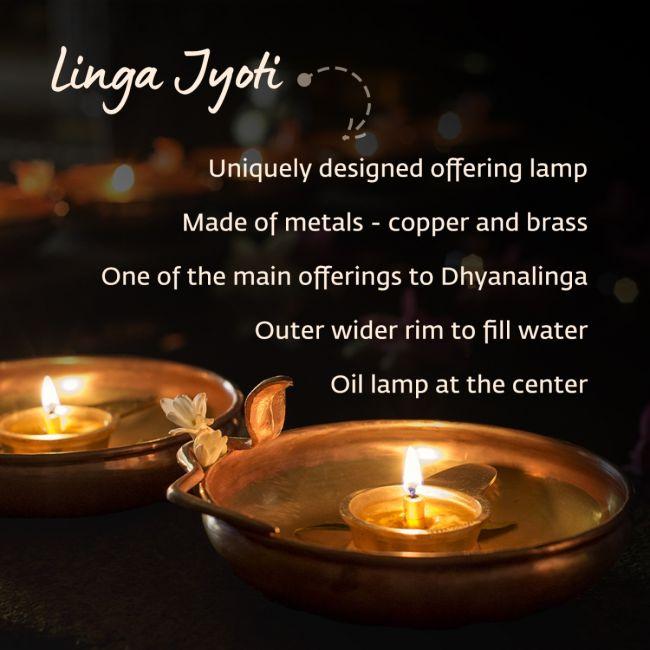 Linga Jyoti

Uniquely designed offering lamp

Made of metals - copper and brass

One of the main offerings to Dhyanalinga

Outer wider rim to fill water

Oil lamp at the center