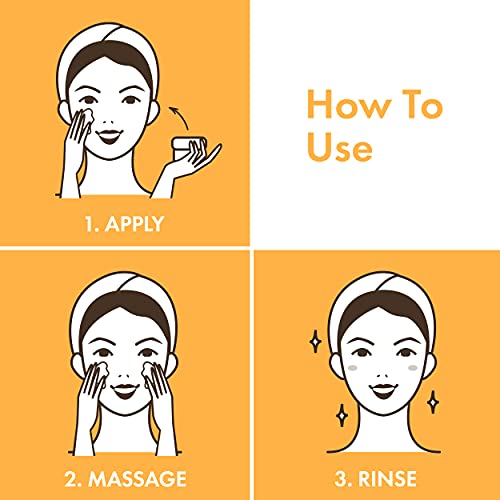 1. APPLY

How To Use

2. MASSAGE

3. RINSE