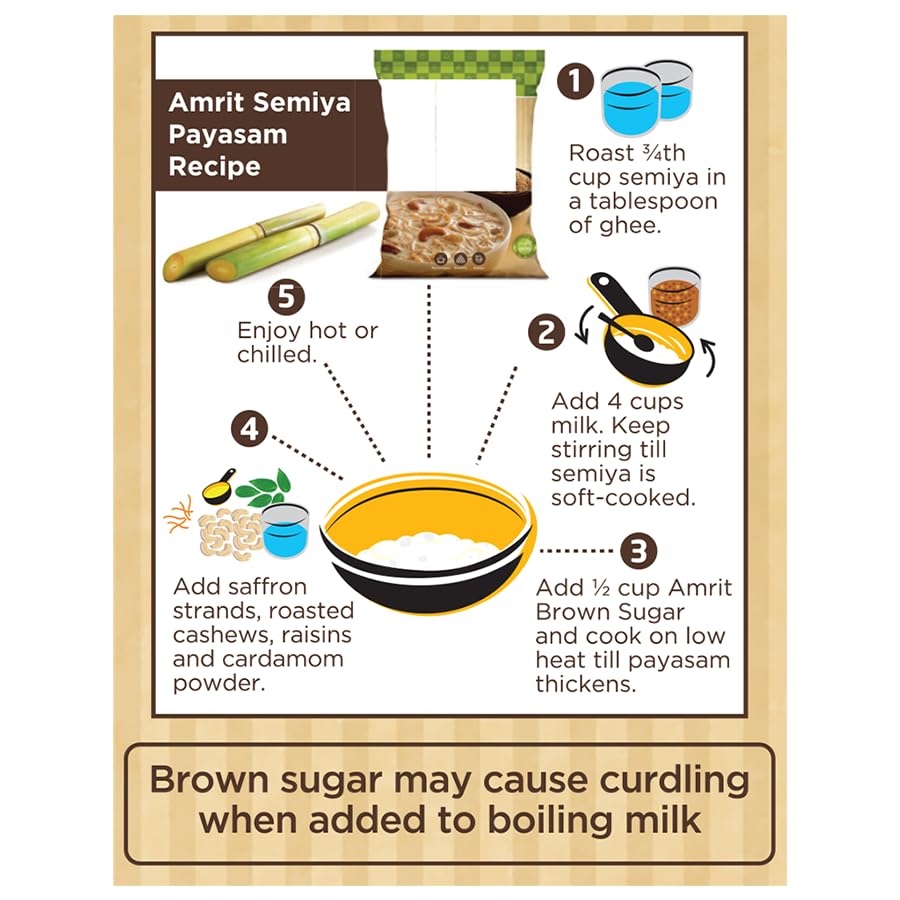 Amrit Semiya Payasam Recipe

1

Roast ¾th cup semiya in a tablespoon of ghee.

2

Add 4 cups milk. Keep stirring till semiya is soft-cooked.

3

Add ½ cup Amrit Brown Sugar and cook on low heat till payasam thickens.

4

Add saffron strands, roasted cashews, raisins and cardamom powder.

5

Enjoy hot or chilled.

Brown sugar may cause curdling when added to boiling milk