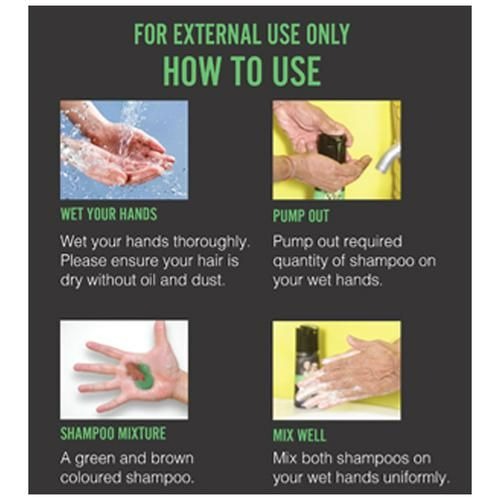 FOR EXTERNAL USE ONLY
HOW TO USE

WET YOUR HANDS

Wet your hands thoroughly. Please ensure your hair is dry without oil and dust.

PUMP OUT

Pump out required quantity of shampoo on your wet hands.

SHAMPOO MIXTURE

A green and brown coloured shampoo.

MIX WELL

Mix both shampoos on your wet hands uniformly.