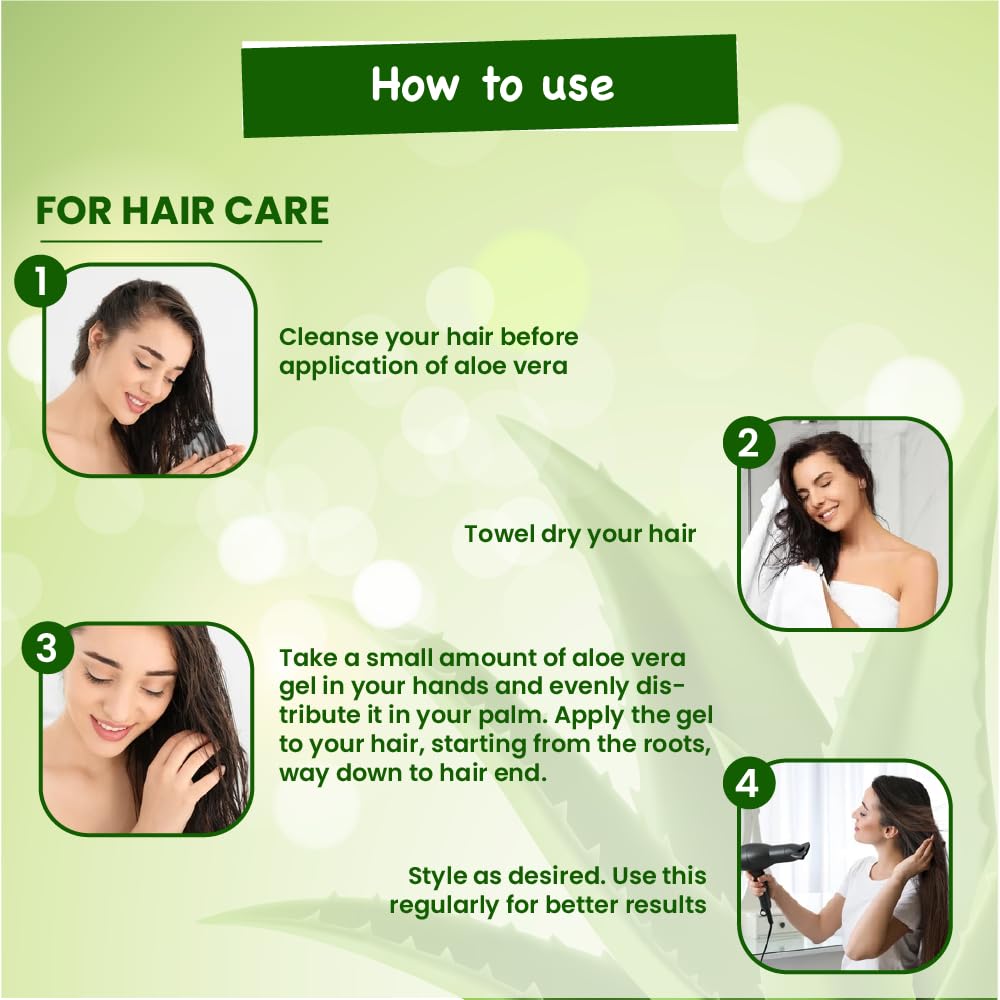 How to use

FOR HAIR CARE

1

Cleanse your hair before application of aloe vera

2

Towel dry your hair

3

Take a small amount of aloe vera gel in your hands and evenly distribute it in your palm. Apply the gel to your hair, starting from the roots, way down to hair end.

4

Style as desired. Use this regularly for better results