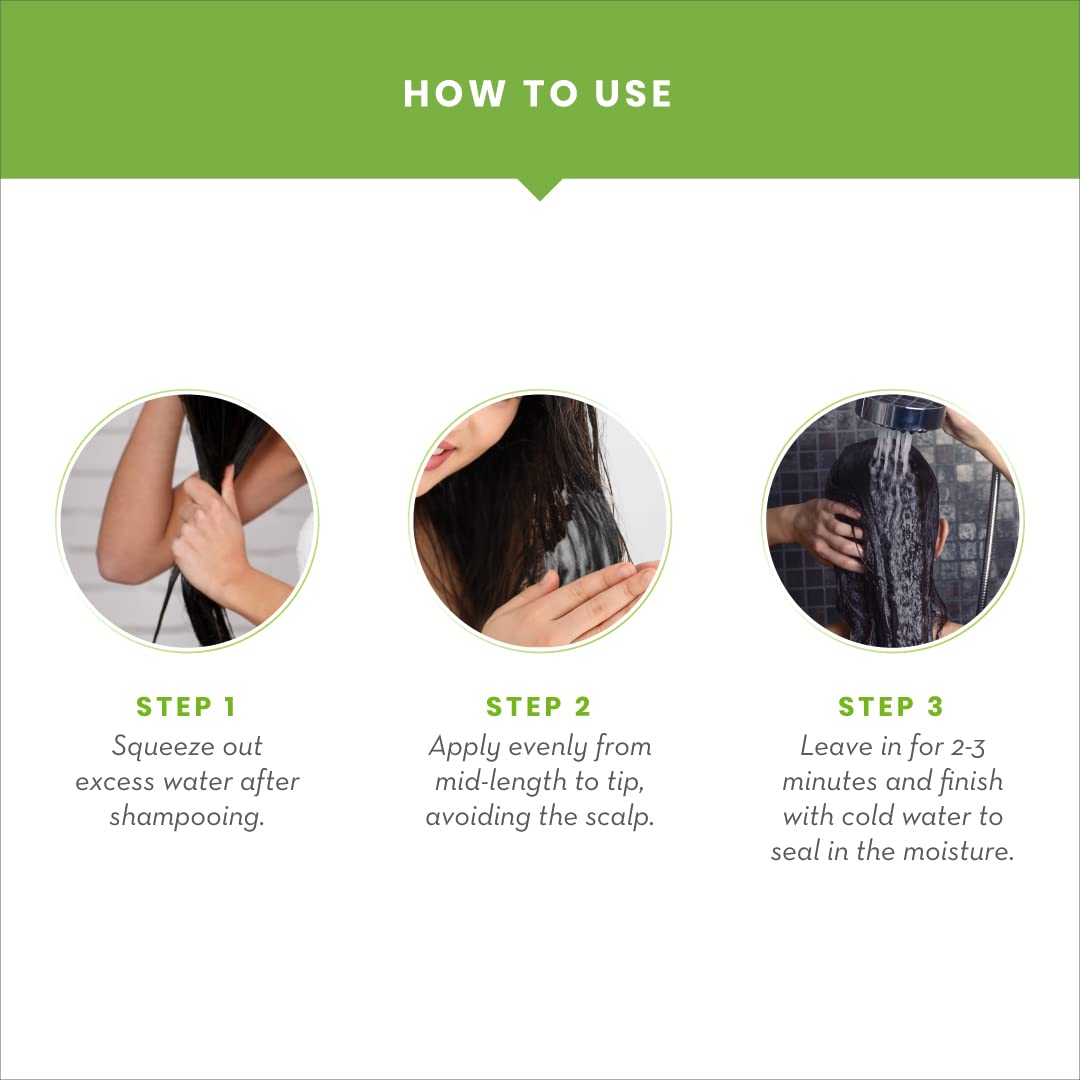 HOW TO USE

STEP 1
Squeeze out excess water after shampooing.

STEP 2
Apply evenly from mid-length to tip, avoiding the scalp.

STEP 3
Leave in for 2-3 minutes and finish with cold water to seal in the moisture.