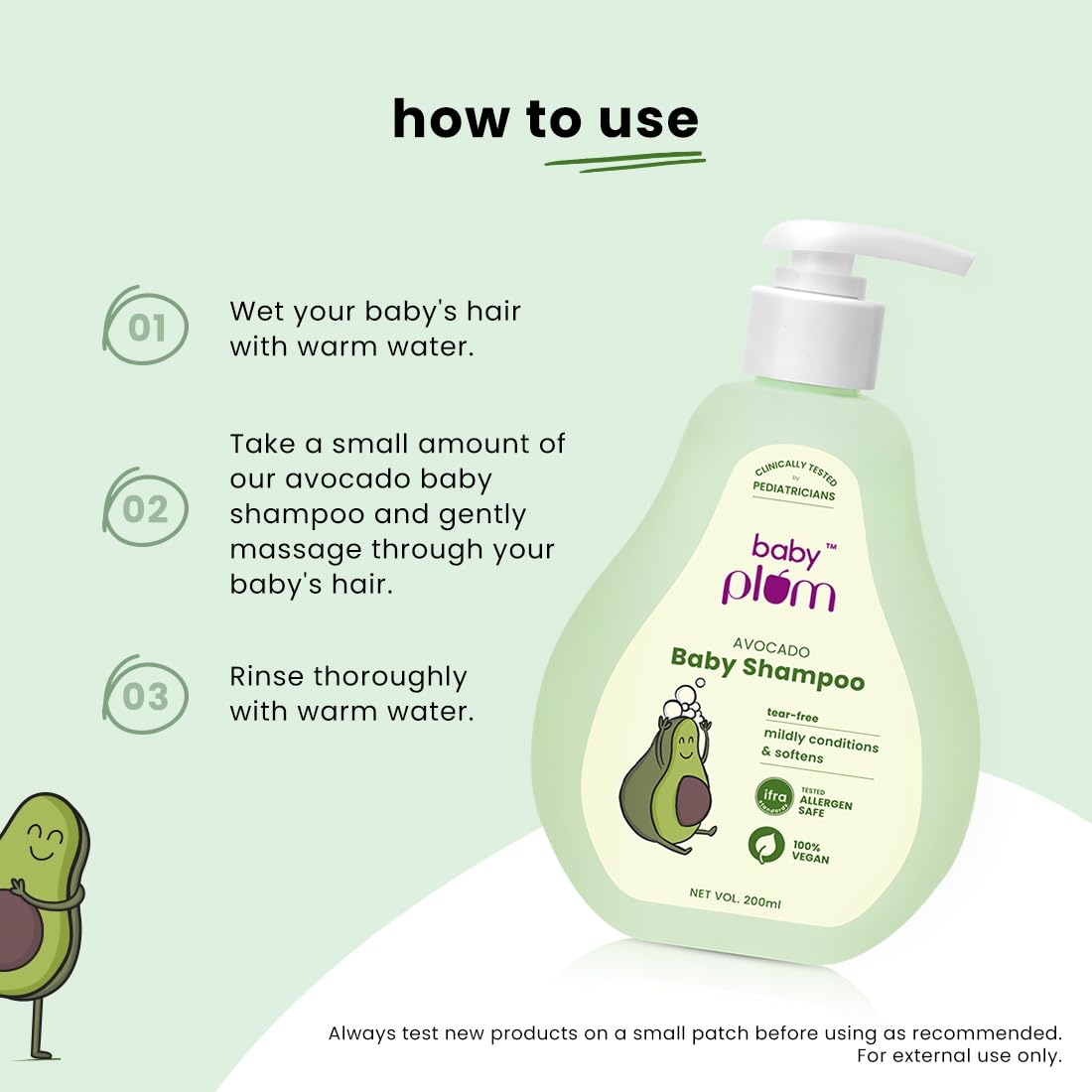 how to use

01 Wet your baby's hair with warm water.

02 Take a small amount of our avocado baby shampoo and gently massage through your baby's hair.

03 Rinse thoroughly with warm water.

CLINICALLY TESTED by PEDIATRICIANS

baby™ plum

AVOCADO
Baby Shampoo

tear-free
mildly conditions & softens

ifra standards TESTED ALLERGEN SAFE

100% VEGAN

NET VOL. 200ml

Always test new products on a small patch before using as recommended.
For external use only.