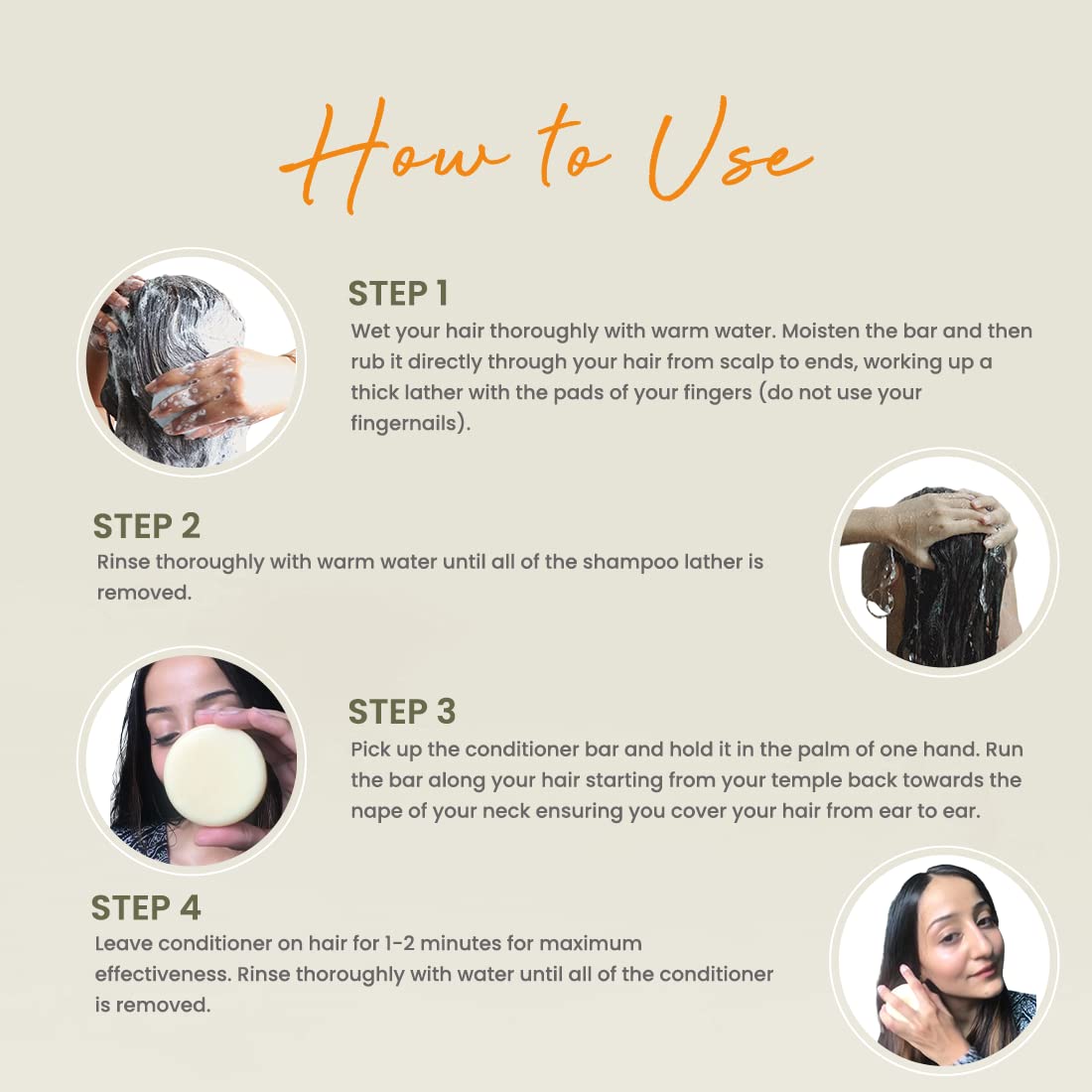 How to Use

STEP 1
Wet your hair thoroughly with warm water. Moisten the bar and then rub it directly through your hair from scalp to ends, working up a thick lather with the pads of your fingers (do not use your fingernails).

STEP 2
Rinse thoroughly with warm water until all of the shampoo lather is removed.

STEP 3
Pick up the conditioner bar and hold it in the palm of one hand. Run the bar along your hair starting from your temple back towards the nape of your neck ensuring you cover your hair from ear to ear.

STEP 4
Leave conditioner on hair for 1-2 minutes for maximum effectiveness. Rinse thoroughly with water until all of the conditioner is removed.