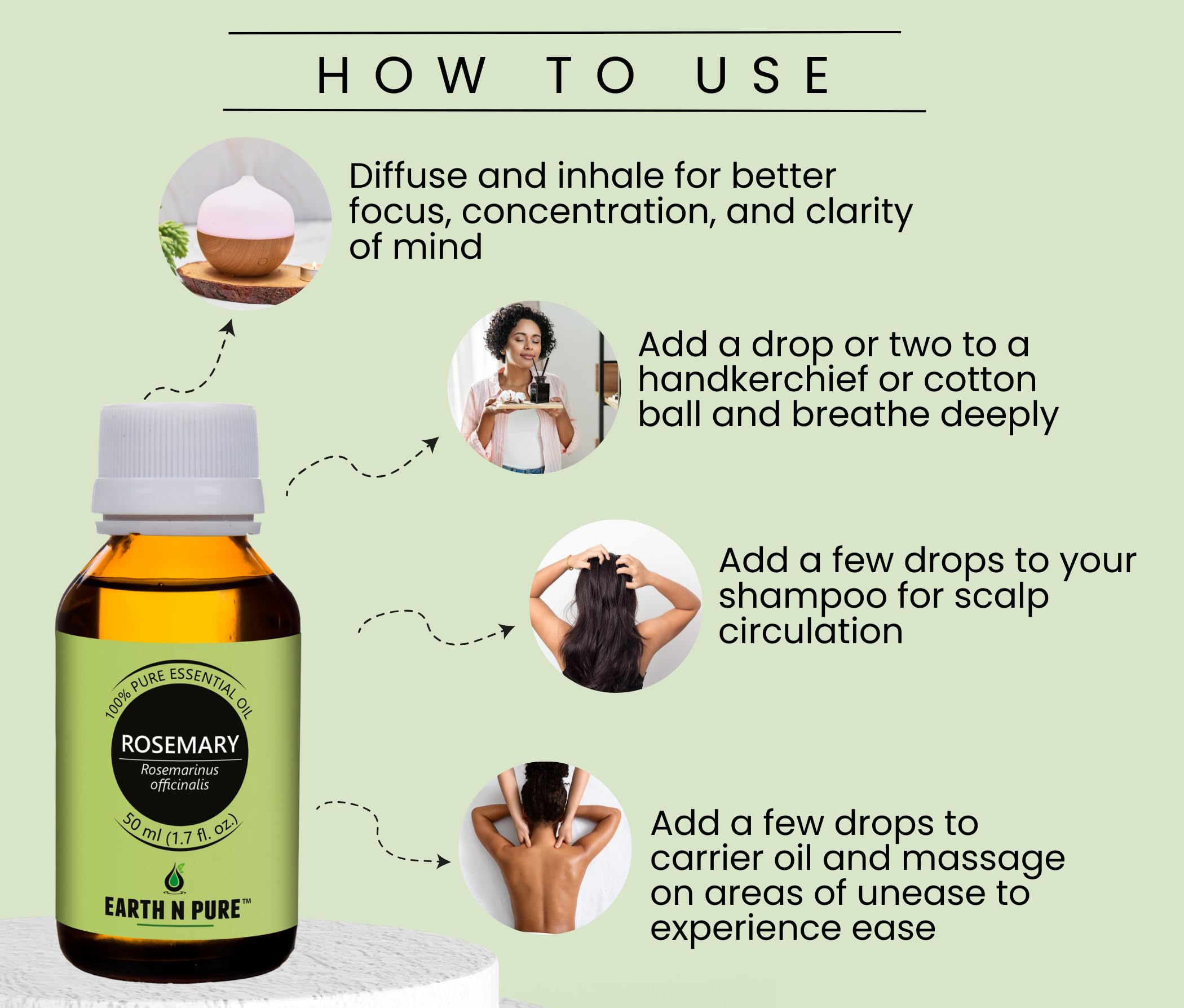 HOW TO USE

Diffuse and inhale for better focus, concentration, and clarity of mind

Add a drop or two to a handkerchief or cotton ball and breathe deeply

Add a few drops to your shampoo for scalp circulation

Add a few drops to carrier oil and massage on areas of unease to experience ease

100% PURE ESSENTIAL OIL
ROSEMARY
Rosemarinus officinalis
50 ml (1.7 fl. oz.)
EARTH N PURE™