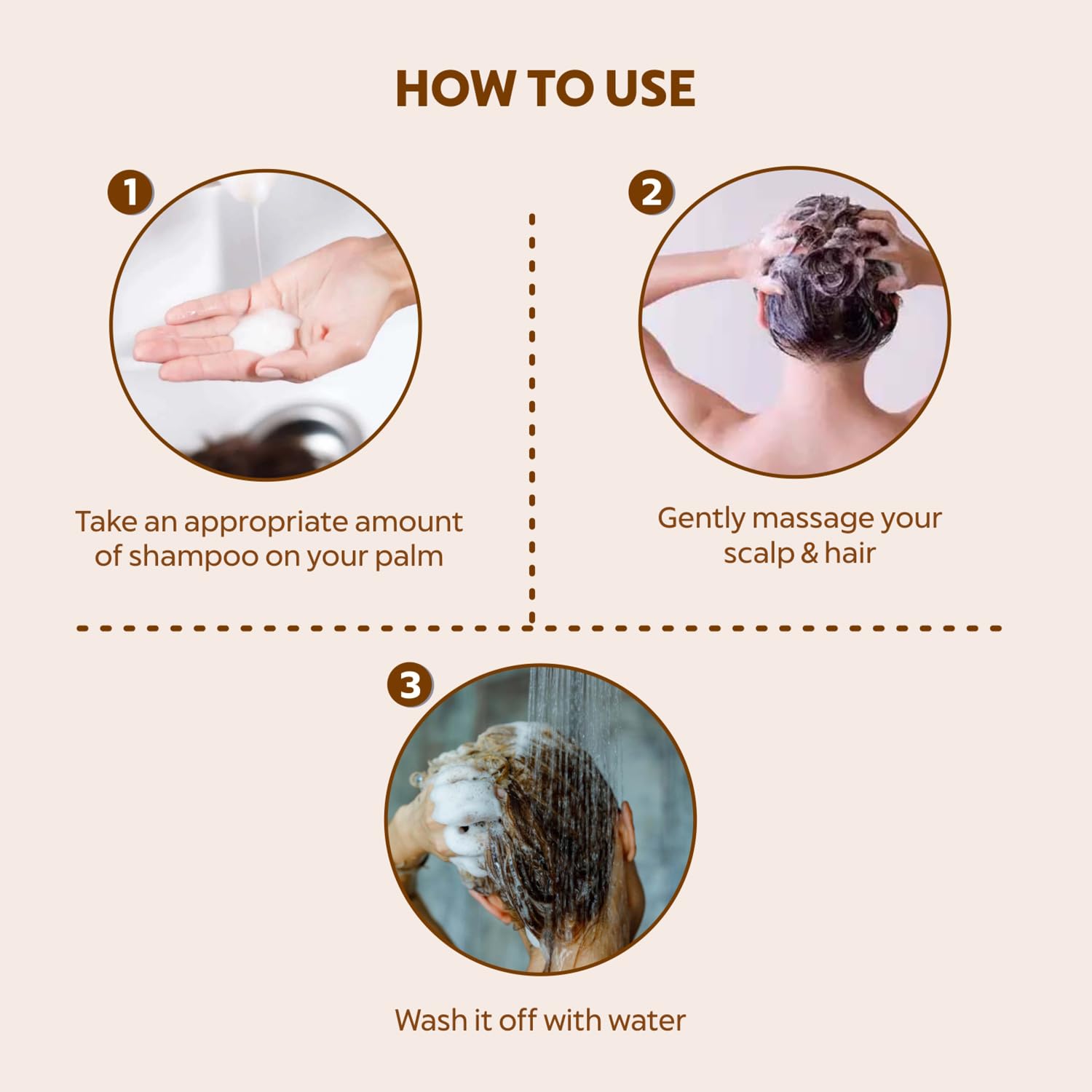 HOW TO USE

1

Take an appropriate amount of shampoo on your palm

2

Gently massage your scalp & hair

3

Wash it off with water